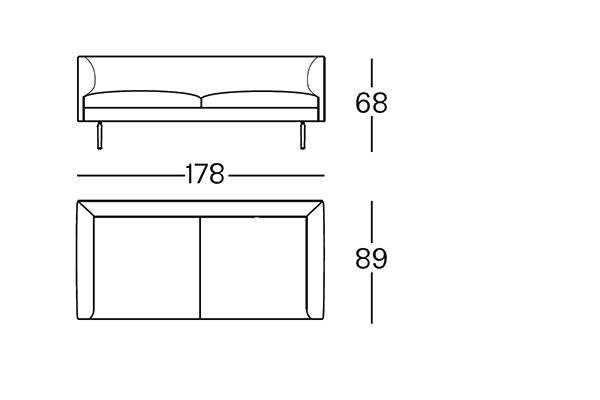 68

178

89